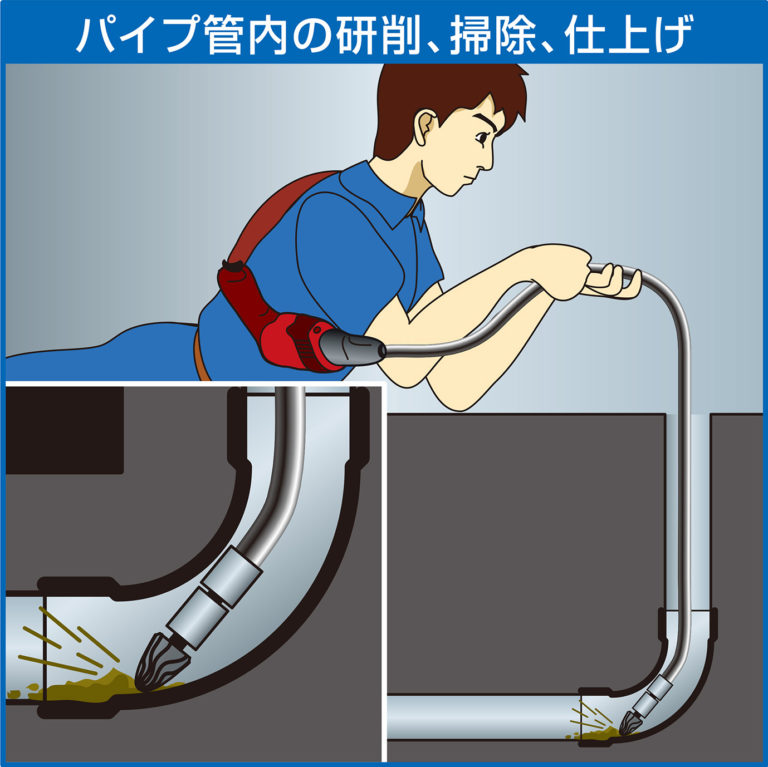 パイプ管内の研削、掃除、仕上げ